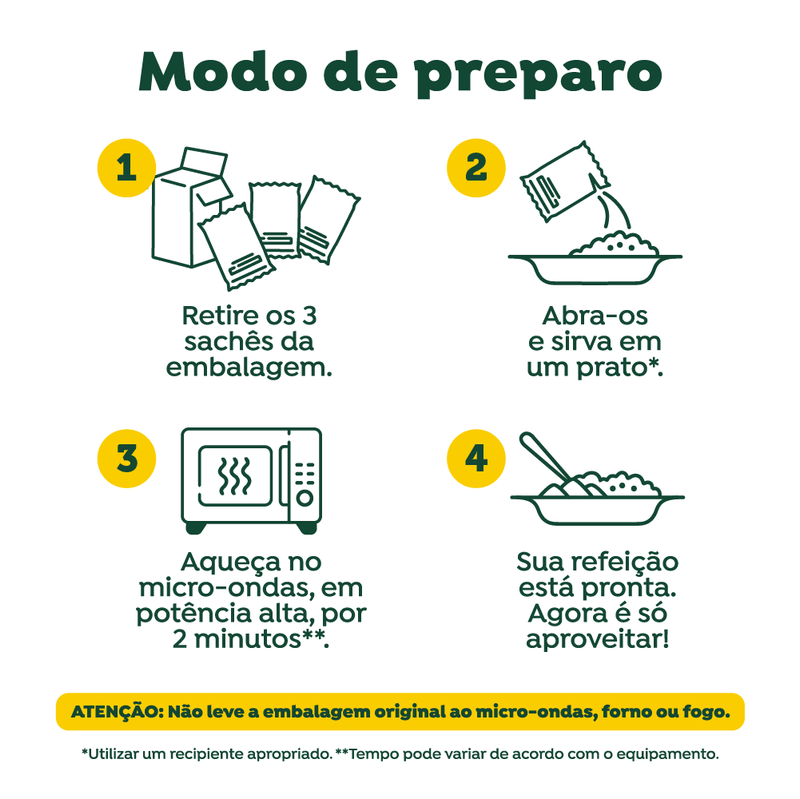 Modo de preparo

1
Retire os 3 sachês da embalagem.

2
Abra-os e sirva em um prato*.

3
Aqueça no micro-ondas, em potência alta, por 2 minutos**.

4
Sua refeição está pronta. Agora é só aproveitar!

ATENÇÃO: Não leve a embalagem original ao micro-ondas, forno ou fogo.

*Utilizar um recipiente apropriado. **Tempo pode variar de acordo com o equipamento.